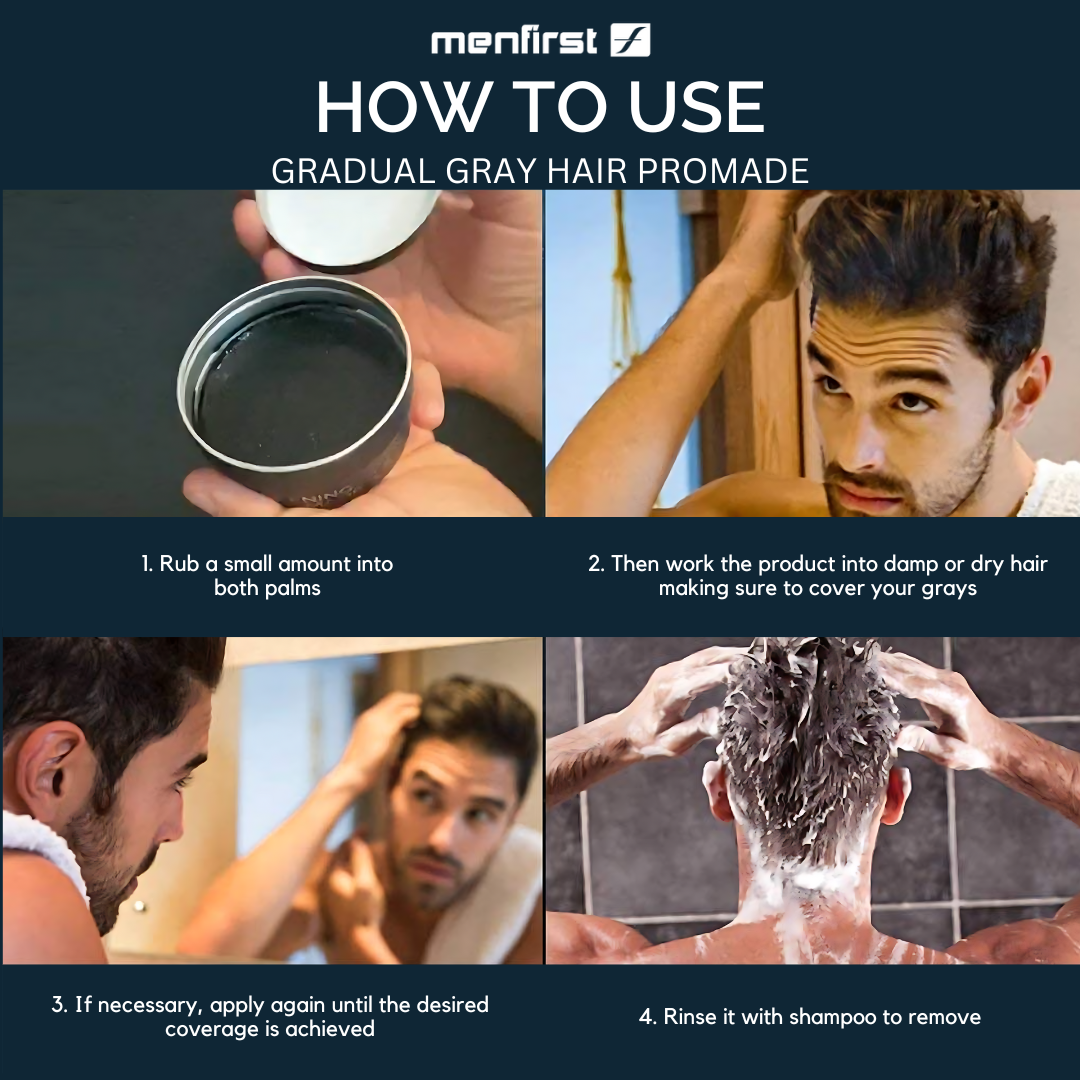 menfirst

HOW TO USE

GRADUAL GRAY HAIR PROMADE

NING

1. Rub a small amount into both palms

2. Then work the product into damp or dry hair making sure to cover your grays

3. If necessary, apply again until the desired coverage is achieved

4. Rinse it with shampoo to remove